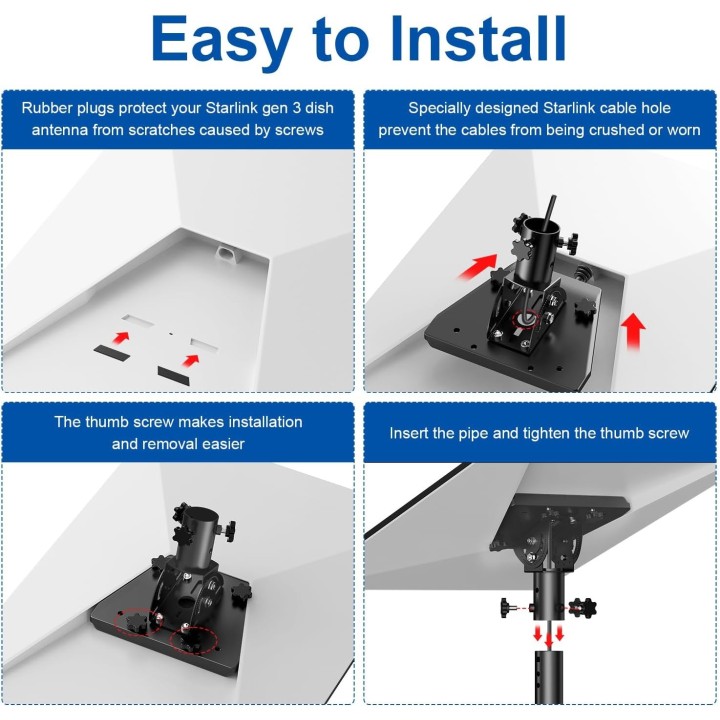 Easy to Install

Rubber plugs protect your Starlink gen 3 dish antenna from scratches caused by screws

Specially designed Starlink cable hole prevent the cables from being crushed or worn

The thumb screw makes installation and removal easier

Insert the pipe and tighten the thumb screw