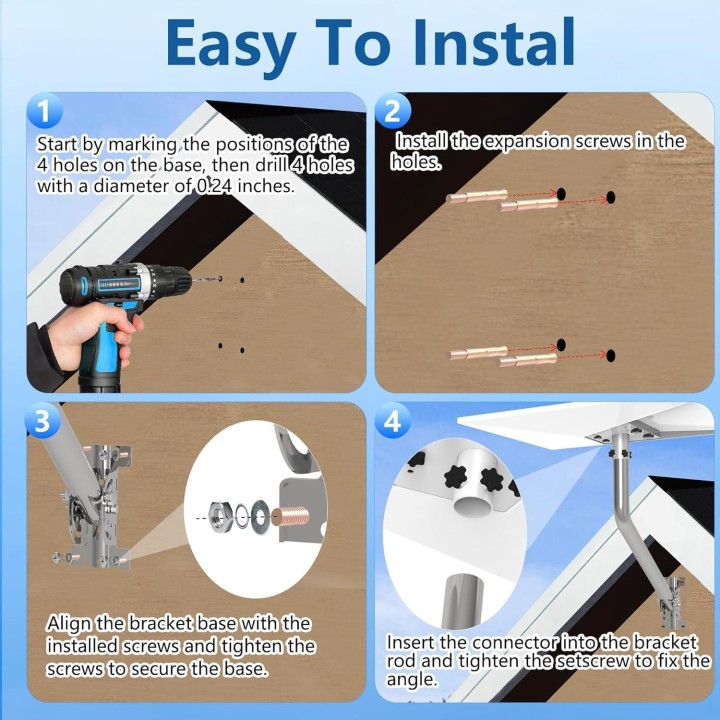 Easy To Instal

1

Start by marking the positions of the 4 holes on the base, then drill 4 holes with a diameter of 0.24 inches.

2

Install the expansion screws in the holes.

3

Align the bracket base with the installed screws and tighten the screws to secure the base.

4

Insert the connector into the bracket rod and tighten the setscrew to fix the angle.